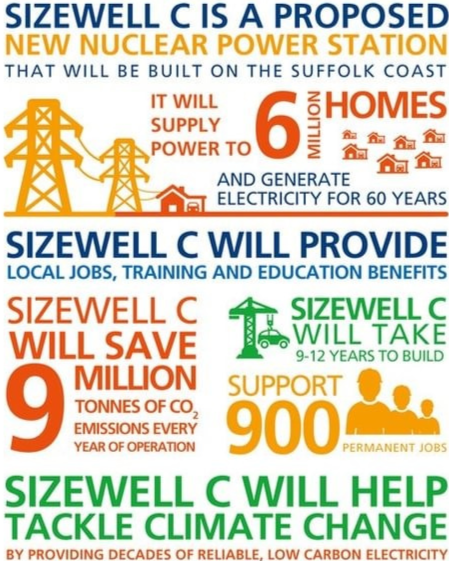 SIZEWELL C IS A PROPOSED
NEW NUCLEAR POWER STATION
THAT WILL BE BUILT ON THE SUFFOLK COAST

IT WILL SUPPLY POWER TO 6 MILLION HOMES

AND GENERATE ELECTRICITY FOR 60 YEARS

SIZEWELL C WILL PROVIDE
LOCAL JOBS, TRAINING AND EDUCATION BENEFITS

SIZEWELL C WILL SAVE 9 MILLION TONNES OF $CO_2$ EMISSIONS EVERY YEAR OF OPERATION

SIZEWELL C WILL TAKE
9-12 YEARS TO BUILD

SUPPORT 900 PERMANENT JOBS

SIZEWELL C WILL HELP
TACKLE CLIMATE CHANGE
BY PROVIDING DECADES OF RELIABLE, LOW CARBON ELECTRICITY