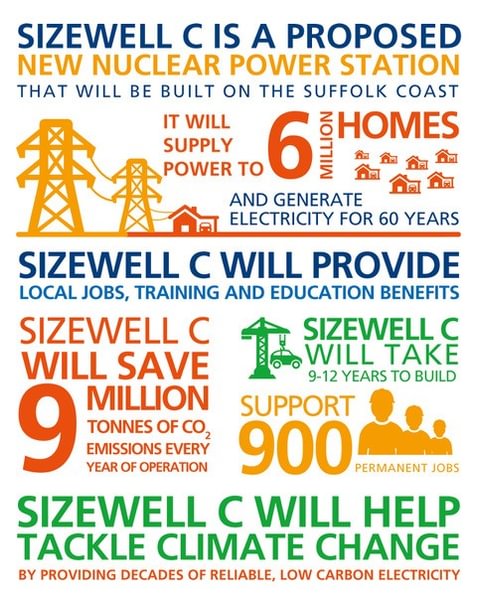 SIZEWELL C IS A PROPOSED
NEW NUCLEAR POWER STATION
THAT WILL BE BUILT ON THE SUFFOLK COAST

IT WILL SUPPLY POWER TO 6 MILLION HOMES

AND GENERATE ELECTRICITY FOR 60 YEARS

SIZEWELL C WILL PROVIDE
LOCAL JOBS, TRAINING AND EDUCATION BENEFITS

SIZEWELL C WILL SAVE 9 MILLION TONNES OF $CO_2$ EMISSIONS EVERY YEAR OF OPERATION

SIZEWELL C WILL TAKE 9-12 YEARS TO BUILD

SUPPORT 900 PERMANENT JOBS

SIZEWELL C WILL HELP TACKLE CLIMATE CHANGE
BY PROVIDING DECADES OF RELIABLE, LOW CARBON ELECTRICITY